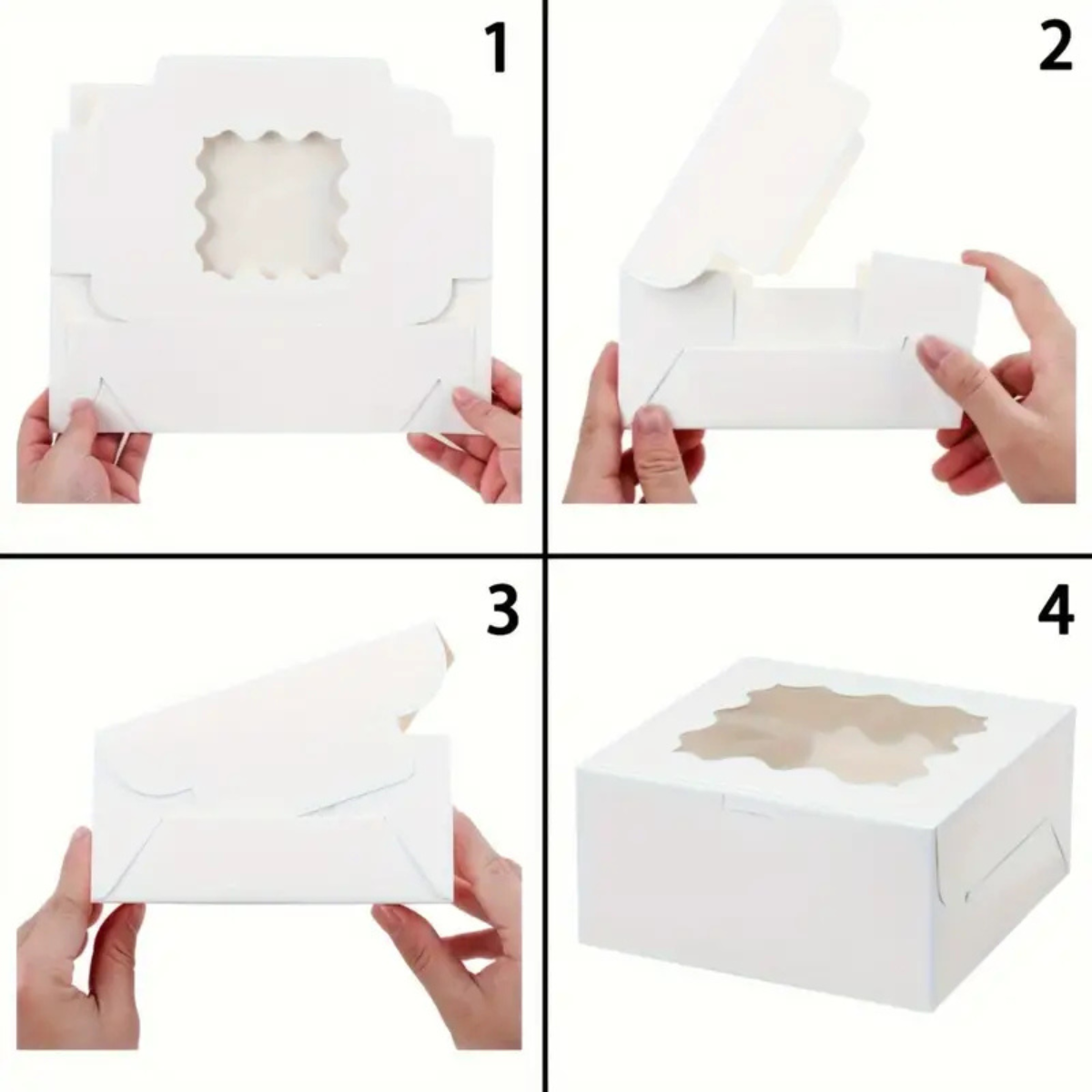 1

2

3

4