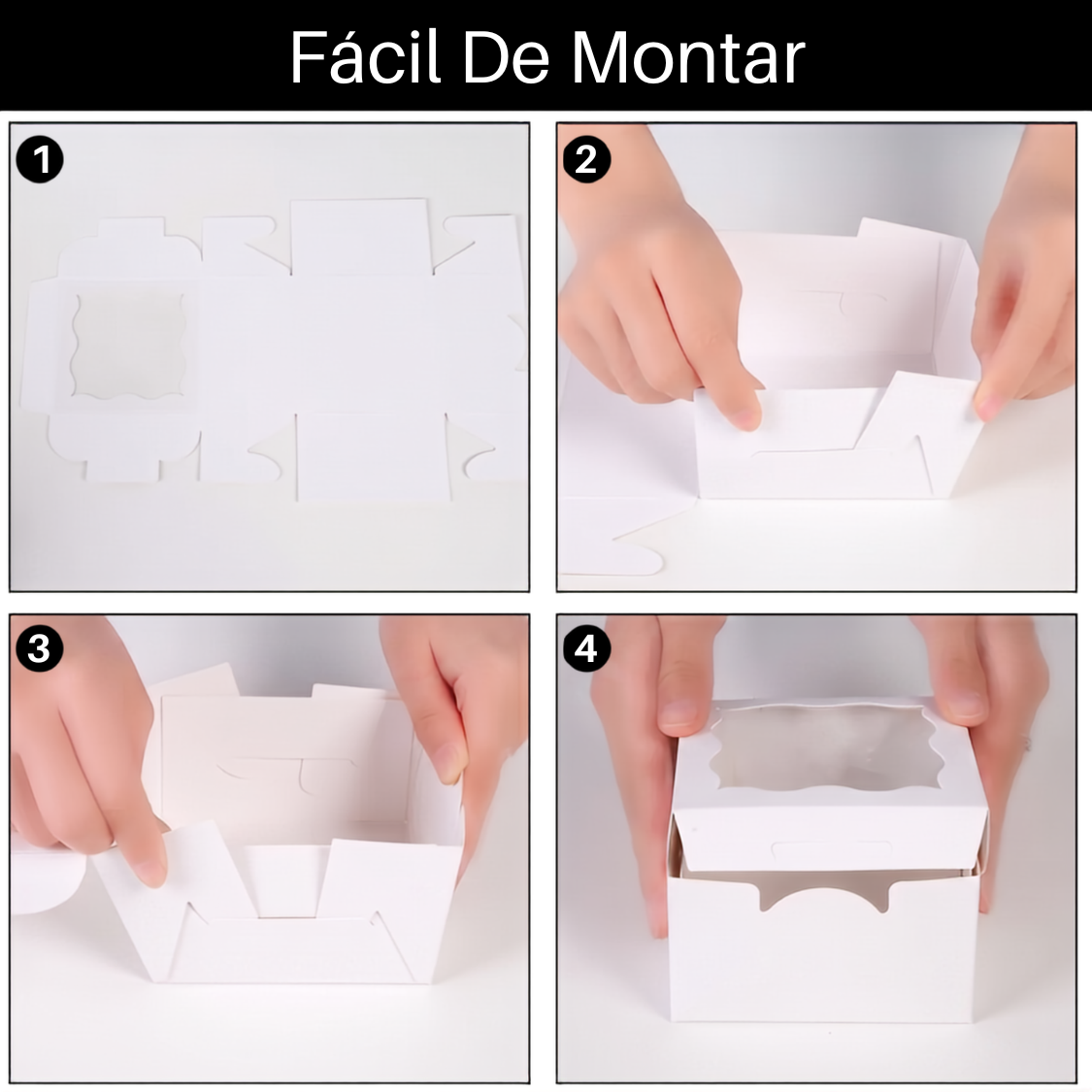 Fácil De Montar

1

2

3

4