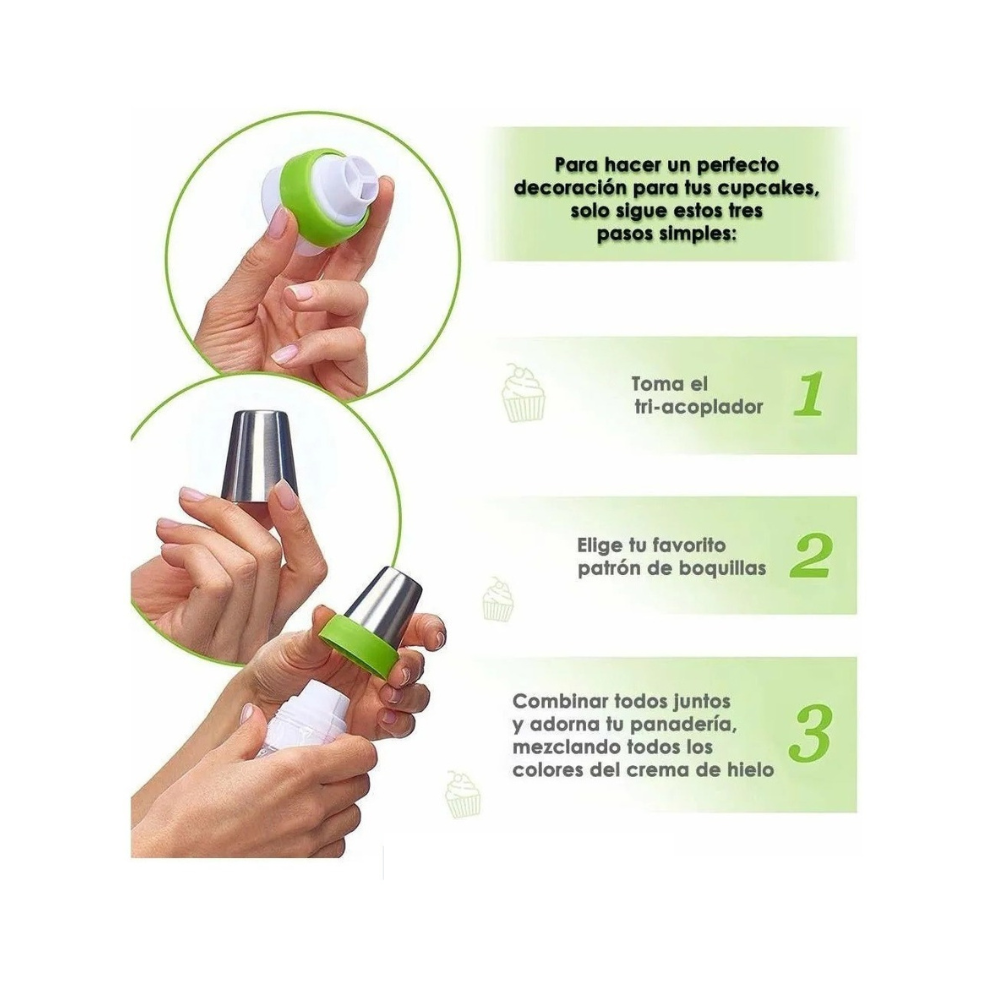 Para hacer un perfecto decoración para tus cupcakes, solo sigue estos tres pasos simples:

Toma el tri-acoplador 1

Elige tu favorito patrón de boquillas 2

Combinar todos juntos y adorna tu panadería, mezclando todos los colores del crema de hielo 3