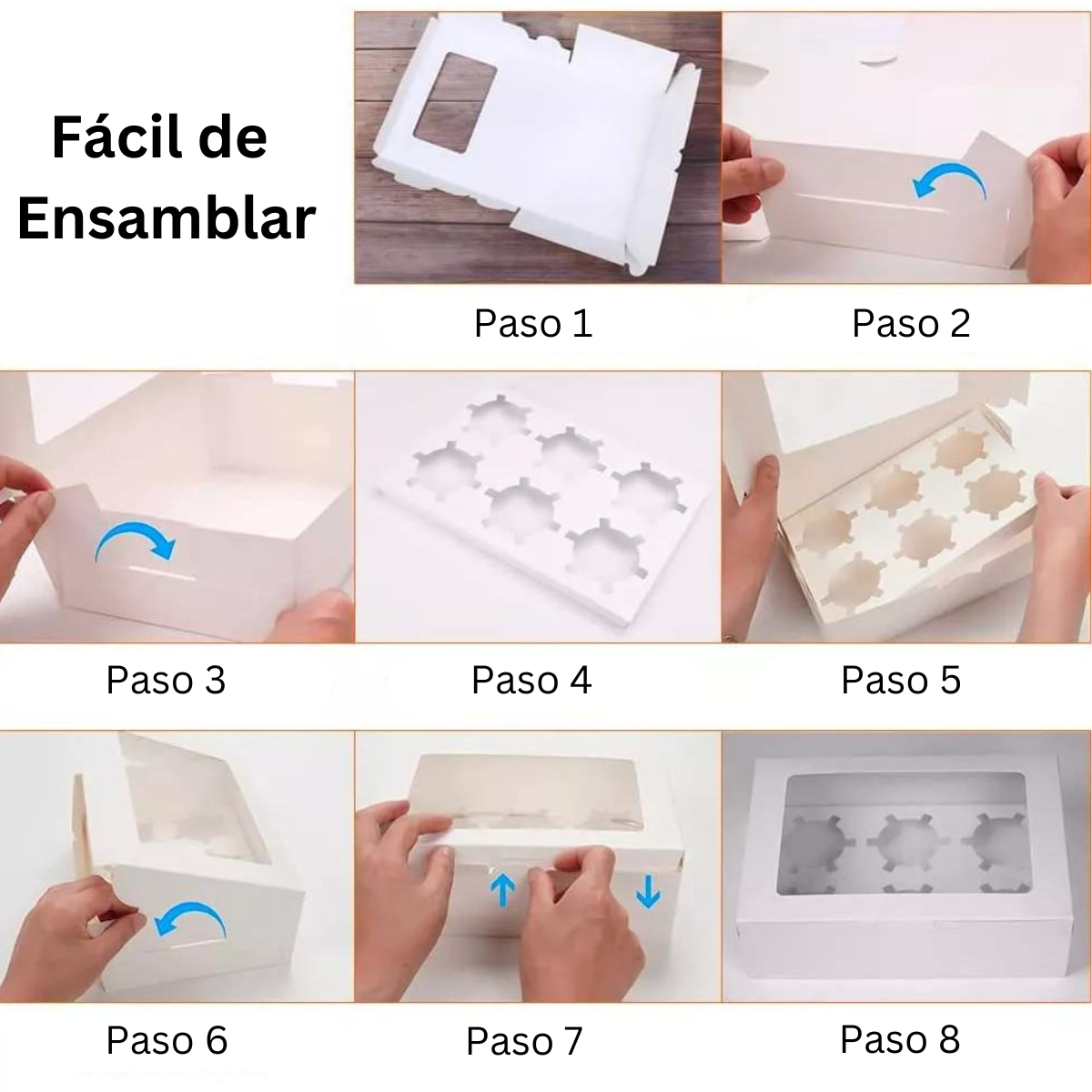 Fácil de Ensamblar

Paso 1

Paso 2

Paso 3

Paso 4

Paso 5

Paso 6

Paso 7

Paso 8