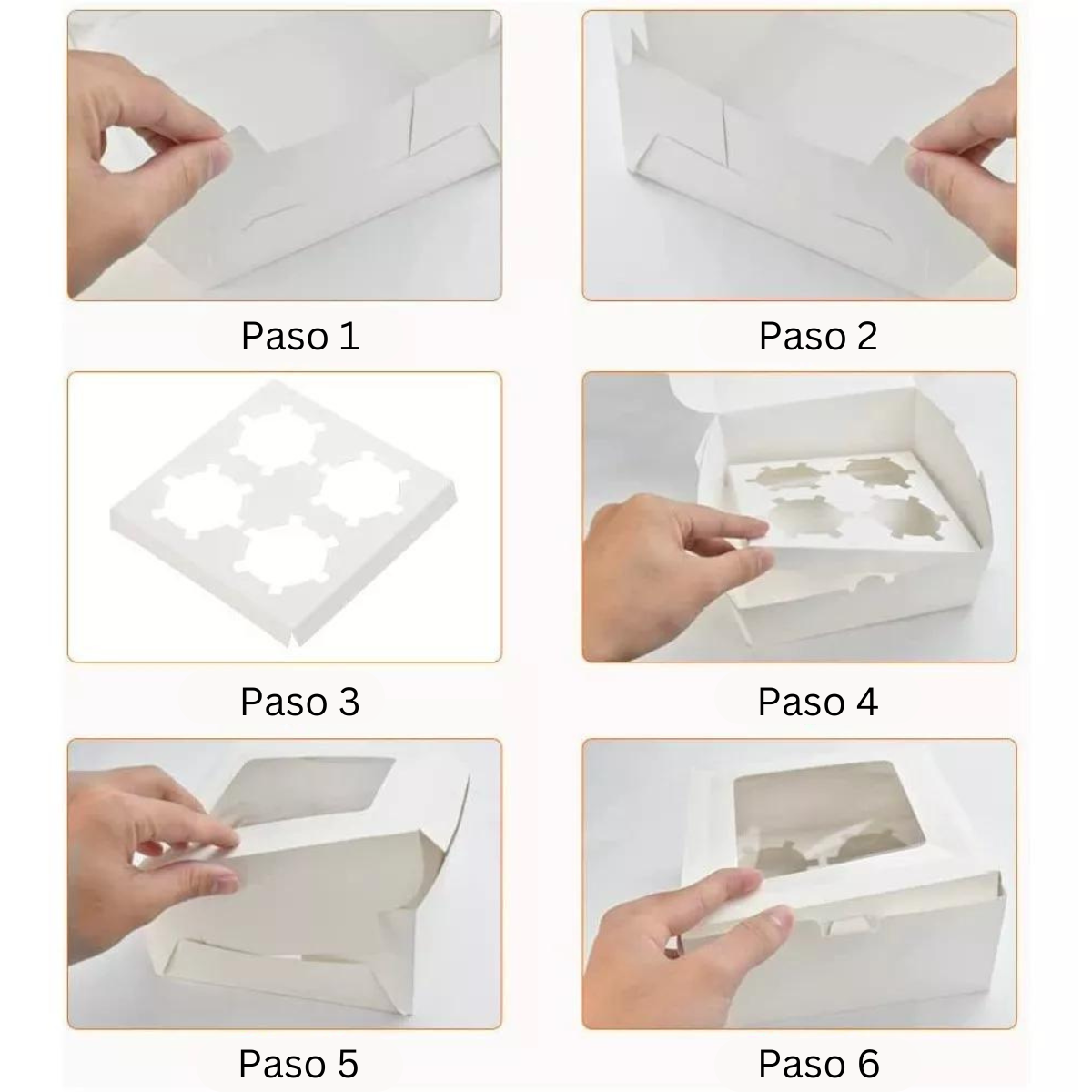 Paso 1

Paso 2

Paso 3

Paso 4

Paso 5

Paso 6