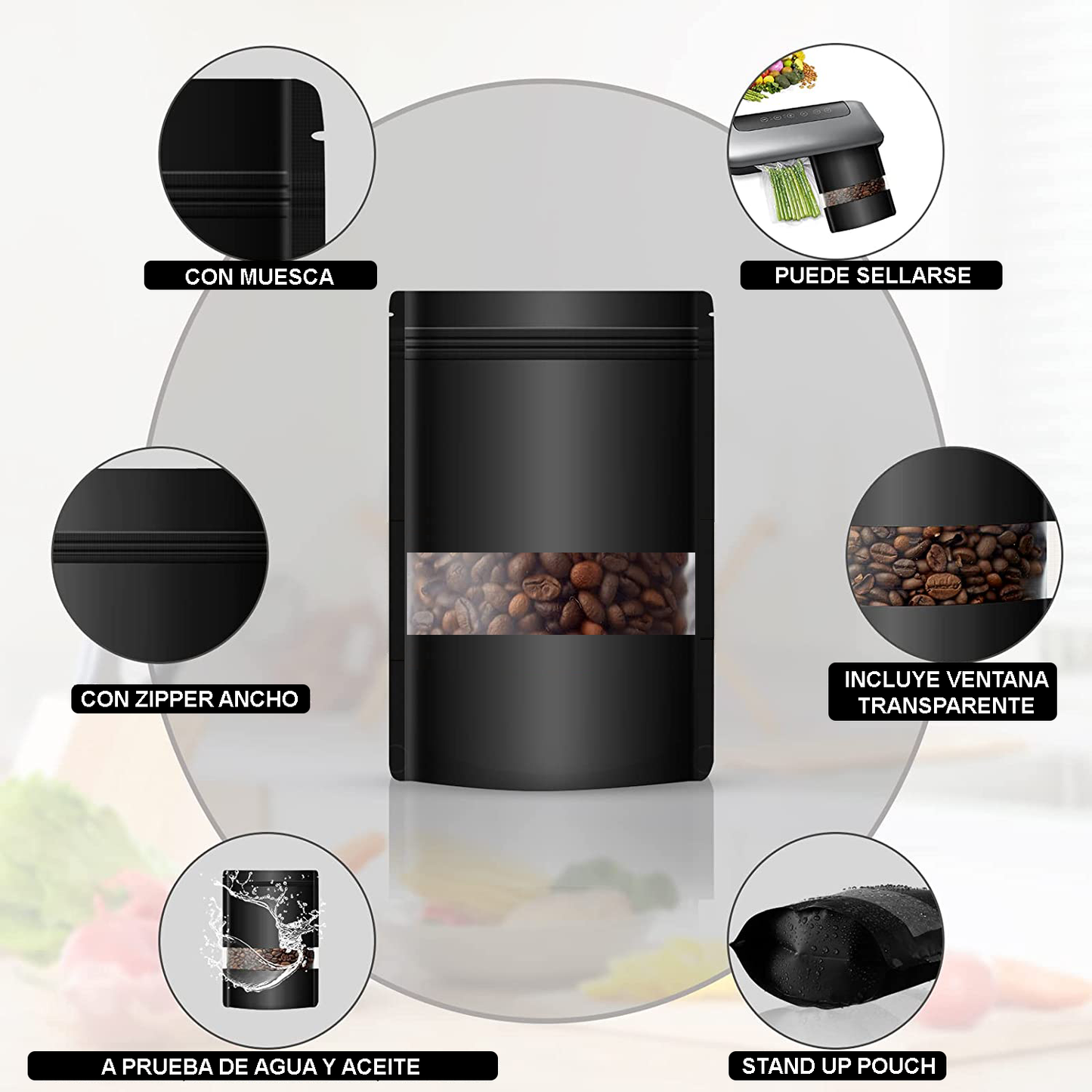 CON MUESCA

PUEDE SELLARSE

CON ZIPPER ANCHO

INCLUYE VENTANA TRANSPARENTE

A PRUEBA DE AGUA Y ACEITE

STAND UP POUCH